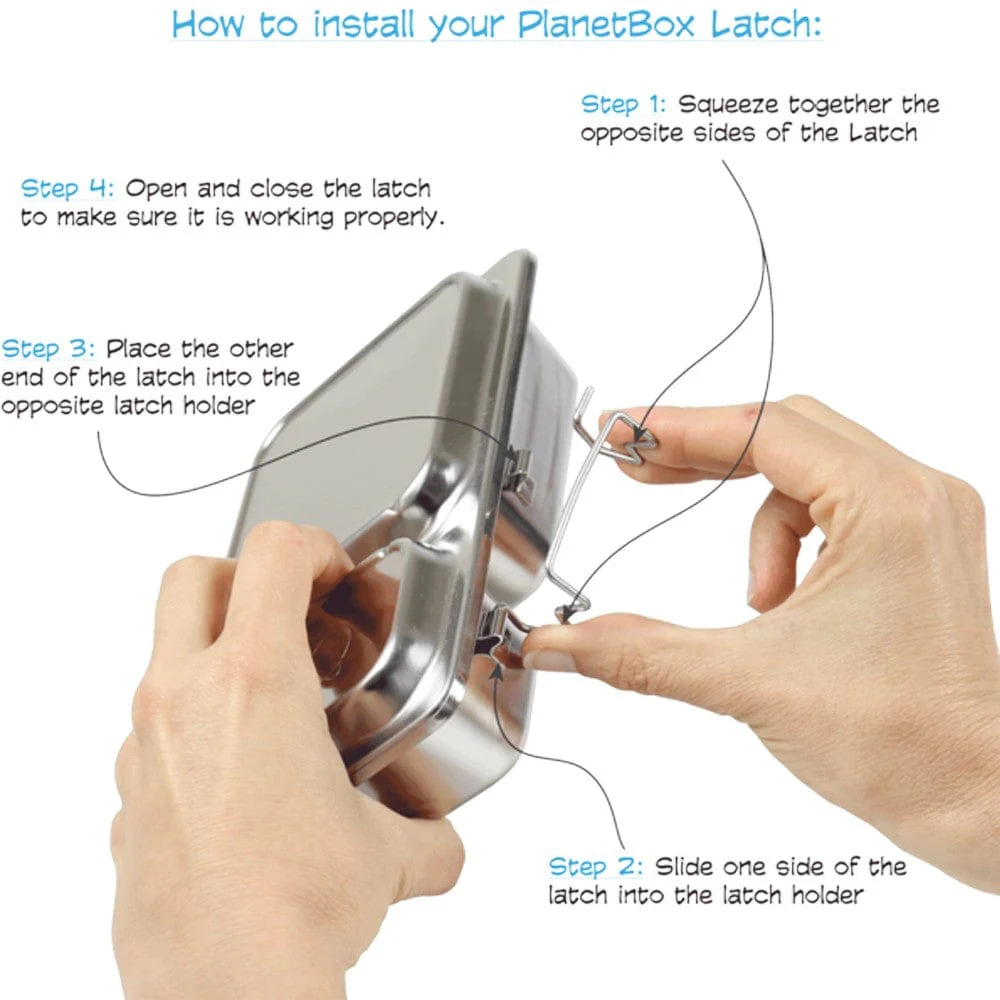 How to install your PlanetBox Latch:

Step 1: Squeeze together the opposite sides of the Latch

Step 4: Open and close the latch to make sure it is working properly.

Step 3: Place the other end of the latch into the opposite latch holder

Step 2: Slide one side of the latch into the latch holder